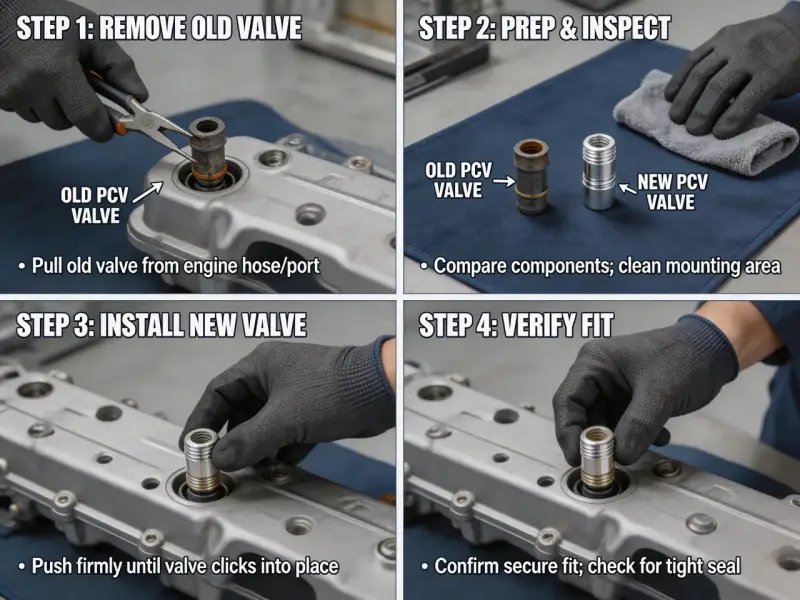 STEP 1: REMOVE OLD VALVE

OLD PCV VALVE

• Pull old valve from engine hose/port

STEP 2: PREP & INSPECT

OLD PCV VALVE

NEW PCV VALVE

• Compare components; clean mounting area

STEP 3: INSTALL NEW VALVE

• Push firmly until valve clicks into place

STEP 4: VERIFY FIT

• Confirm secure fit; check for tight seal